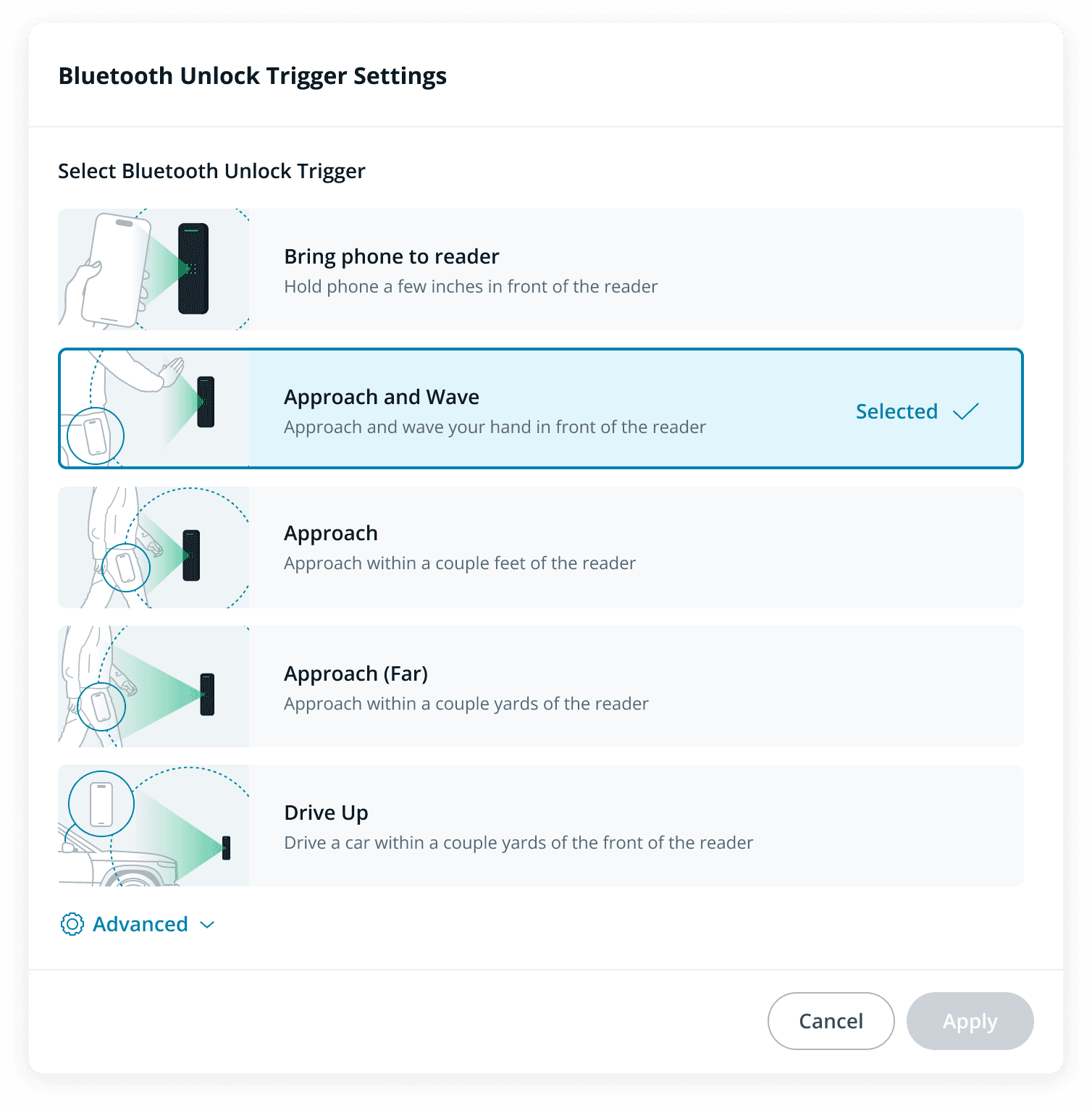 Bluetooth Unlock Trigger Settings

Select Bluetooth Unlock Trigger

Bring phone to reader
Hold phone a few inches in front of the reader

Approach and Wave
Approach and wave your hand in front of the reader
Selected

Approach
Approach within a couple feet of the reader

Approach (Far)
Approach within a couple yards of the reader

Drive Up
Drive a car within a couple yards of the front of the reader

Advanced

Cancel
Apply